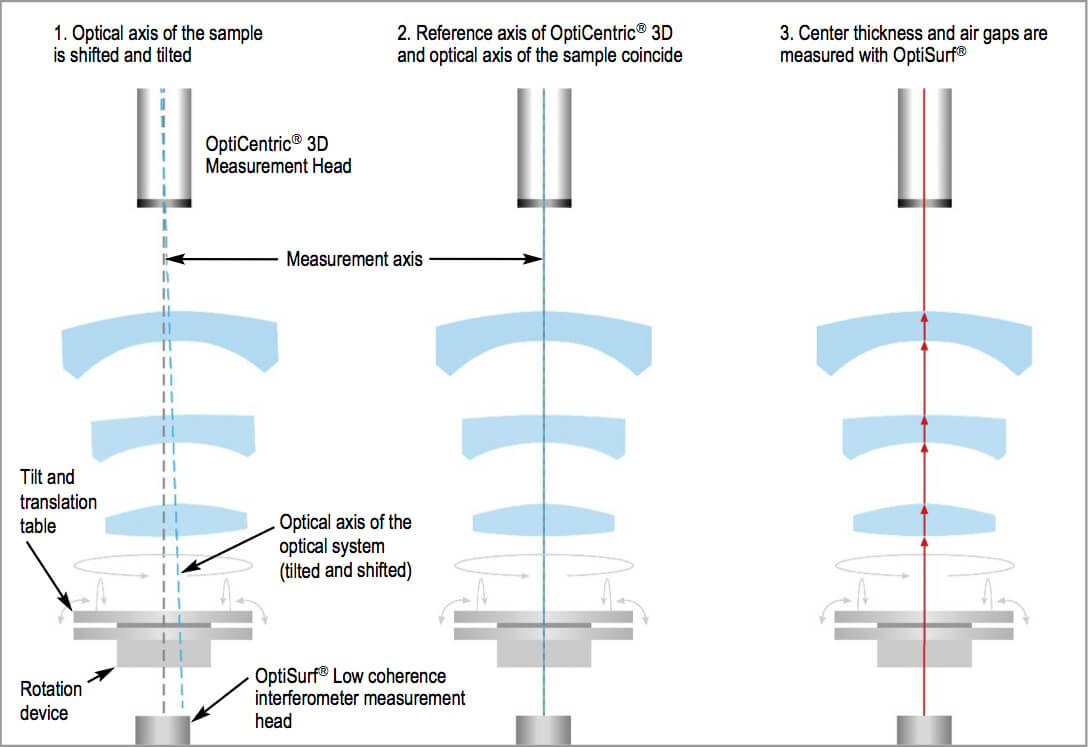 1. Optical axis of the sample is shifted and tilted

2. Reference axis of OptiCentric® 3D and optical axis of the sample coincide

3. Center thickness and air gaps are measured with OptiSurf®

OptiCentric® 3D Measurement Head

Measurement axis

Tilt and translation table

Optical axis of the optical system (tilted and shifted)

Rotation device

OptiSurf® Low coherence interferometer measurement head